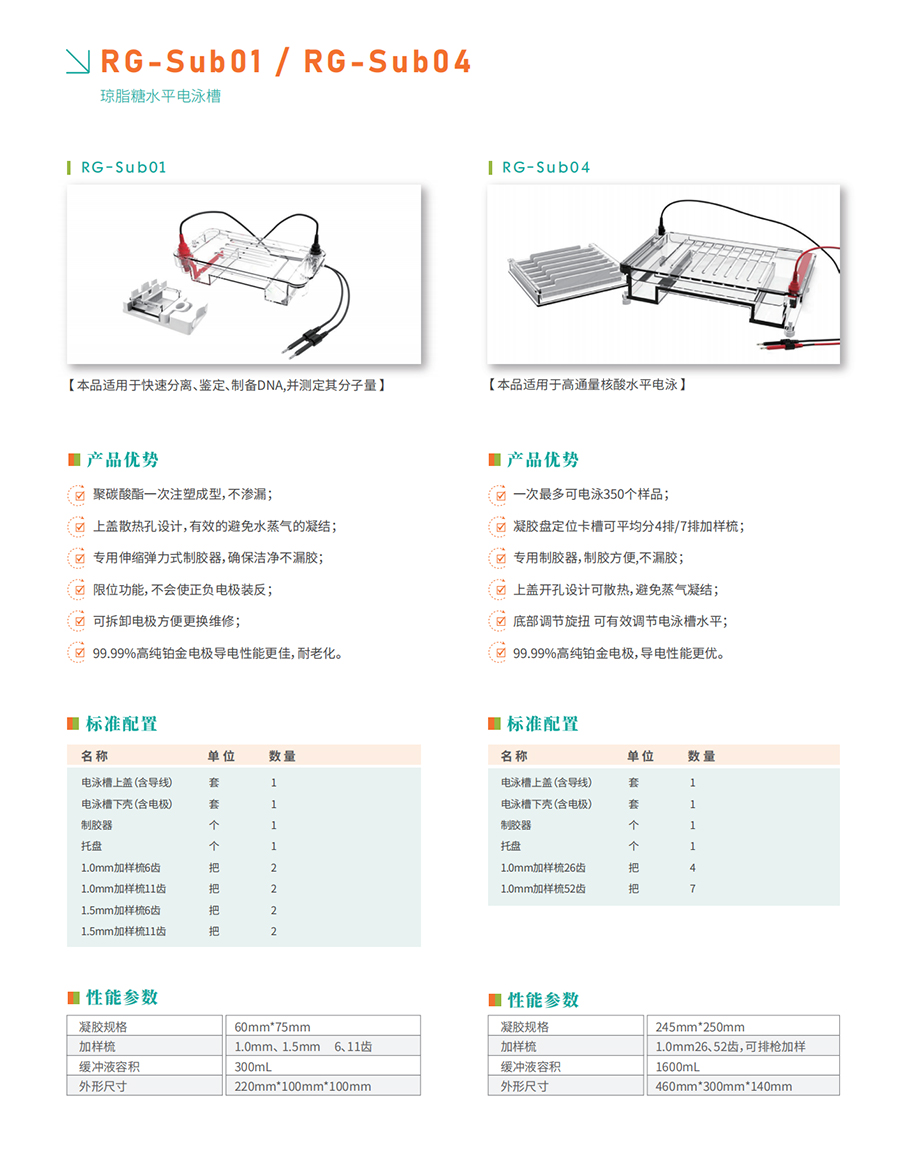 RG-Sub01 / RG-Sub04
琼脂糖水平电泳槽

RG-Sub01

【本品适用于快速分离、鉴定、制备DNA,并测定其分子量】

产品优势

聚碳酸酯一次注塑成型,不渗漏;

上盖散热孔设计,有效的避免水蒸气的凝结;

专用伸缩弹力式制胶器,确保洁净不漏胶;

限位功能,不会使正负电极装反;

可拆卸电极方便更换维修;

99.99%高纯铂金电极导电性能更佳,耐老化。

标准配置

| 名称 | 单位 | 数量 |
|---|---|---|
| 电泳槽上盖(含导线) | 套 | 1 |
| 电泳槽下壳(含电极) | 套 | 1 |
| 制胶器 | 个 | 1 |
| 托盘 | 个 | 1 |
| 1.0mm加样梳6齿 | 把 | 2 |
| 1.0mm加样梳11齿 | 把 | 2 |
| 1.5mm加样梳6齿 | 把 | 2 |
| 1.5mm加样梳11齿 | 把 | 2 |

性能参数

| 凝胶规格 | 60mm*75mm |
|---|---|
| 加样梳 | 1.0mm、1.5mm 6、11齿 |
| 缓冲液容积 | 300mL |
| 外形尺寸 | 220mm*100mm*100mm |

RG-Sub04

【本品适用于高通量核酸水平电泳】

产品优势

一次最多可电泳350个样品;

凝胶盘定位卡槽可平均分4排/7排加样梳;

专用制胶器,制胶方便,不漏胶;

上盖开孔设计可散热,避免蒸气凝结;

底部调节旋扭 可有效调节电泳槽水平;

99.99%高纯铂金电极,导电性能更优。

标准配置

| 名称 | 单位 | 数量 |
|---|---|---|
| 电泳槽上盖(含导线) | 套 | 1 |
| 电泳槽下壳(含电极) | 套 | 1 |
| 制胶器 | 个 | 1 |
| 托盘 | 个 | 1 |
| 1.0mm加样梳26齿 | 把 | 4 |
| 1.0mm加样梳52齿 | 把 | 7 |

性能参数

| 凝胶规格 | 245mm*250mm |
|---|---|
| 加样梳 | 1.0mm26、52齿,可排枪加样 |
| 缓冲液容积 | 1600mL |
| 外形尺寸 | 460mm*300mm*140mm |